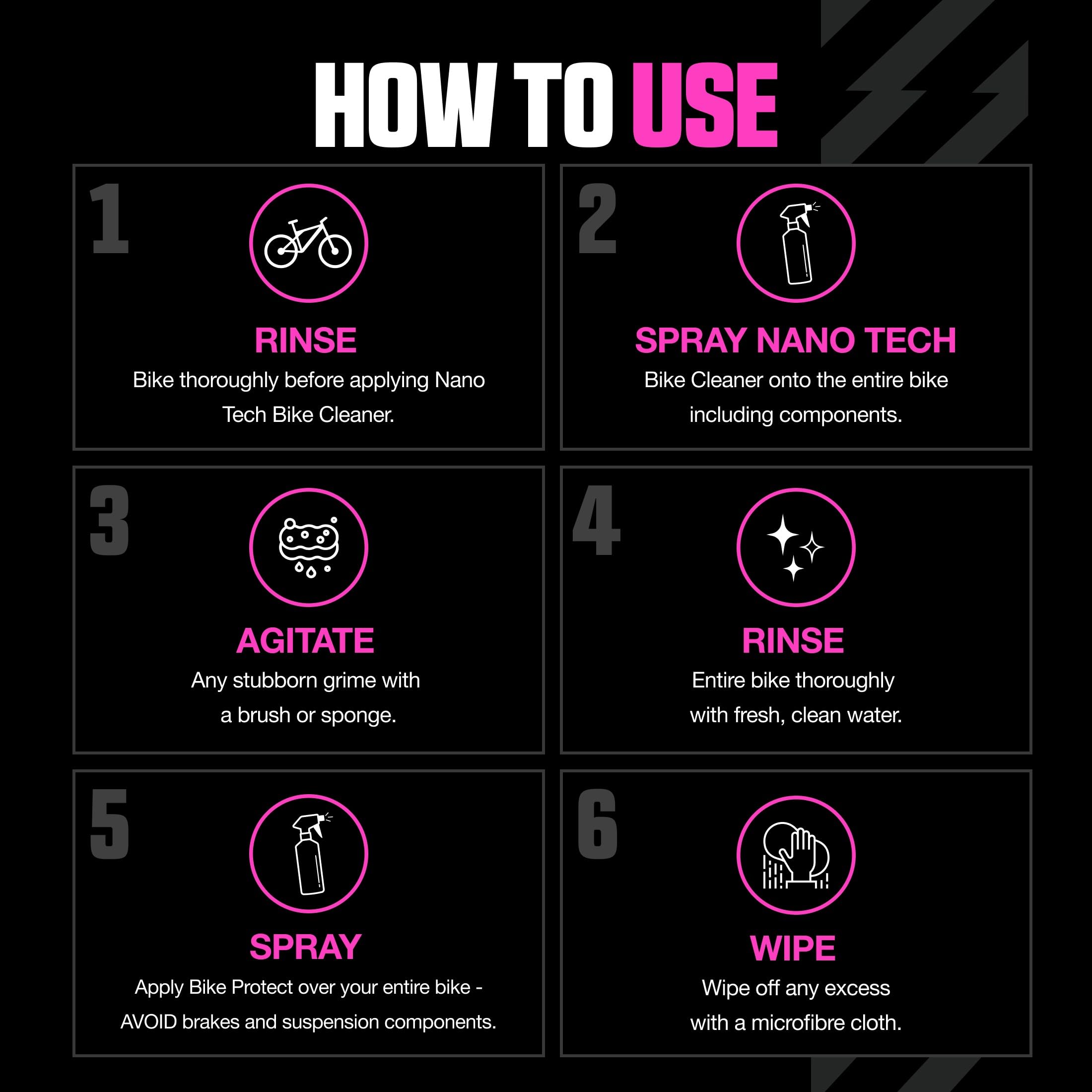 HOW TO USE

1

RINSE

Bike thoroughly before applying Nano Tech Bike Cleaner.

2

SPRAY NANO TECH

Bike Cleaner onto the entire bike including components.

3

AGITATE

Any stubborn grime with a brush or sponge.

4

RINSE

Entire bike thoroughly with fresh, clean water.

5

SPRAY

Apply Bike Protect over your entire bike - AVOID brakes and suspension components.

6

WIPE

Wipe off any excess with a microfibre cloth.