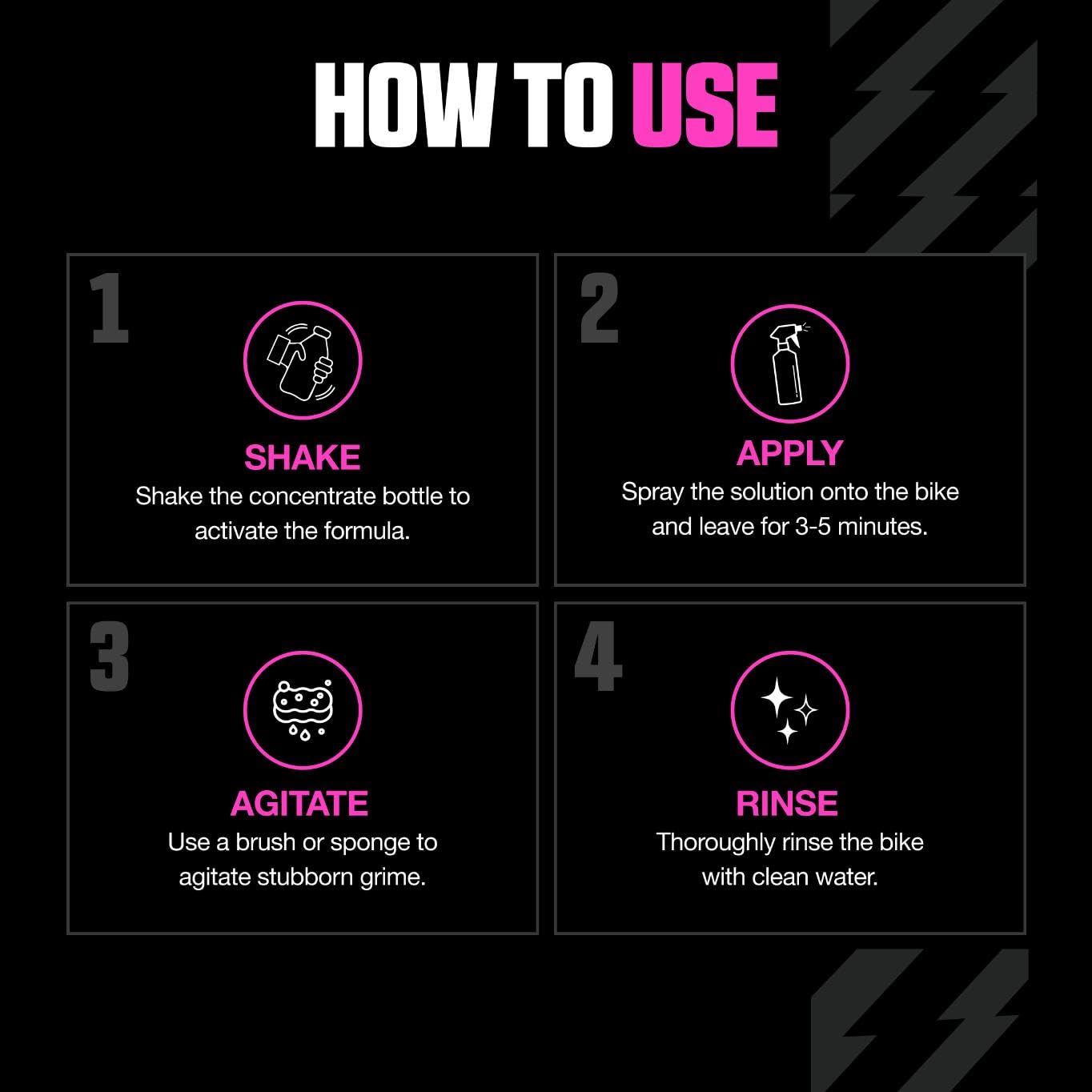 HOW TO USE

1

SHAKE

Shake the concentrate bottle to activate the formula.

2

APPLY

Spray the solution onto the bike and leave for 3-5 minutes.

3

AGITATE

Use a brush or sponge to agitate stubborn grime.

4

RINSE

Thoroughly rinse the bike with clean water.