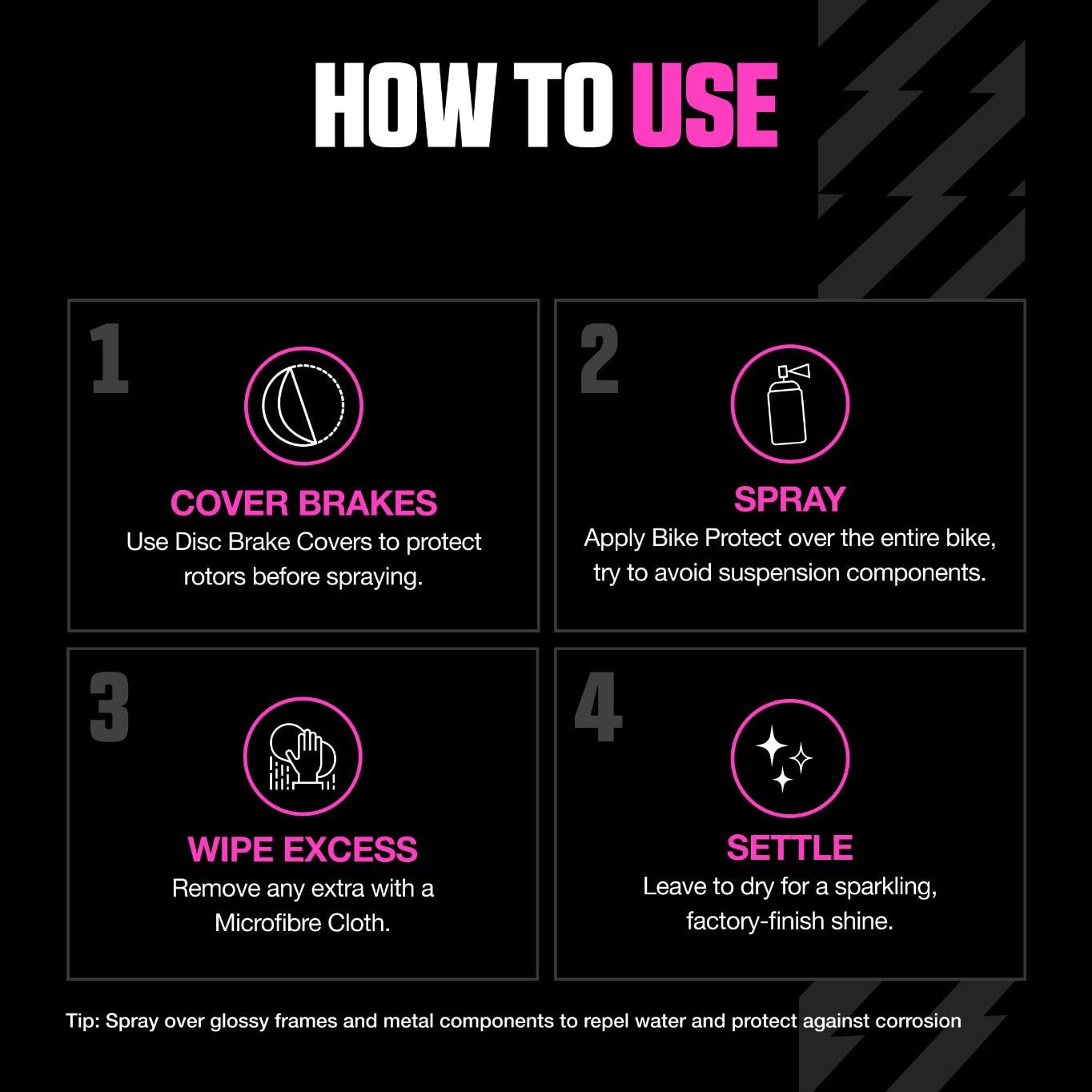 HOW TO USE

1

COVER BRAKES
Use Disc Brake Covers to protect rotors before spraying.

2

SPRAY
Apply Bike Protect over the entire bike, try to avoid suspension components.

3

WIPE EXCESS
Remove any extra with a Microfibre Cloth.

4

SETTLE
Leave to dry for a sparkling, factory-finish shine.

Tip: Spray over glossy frames and metal components to repel water and protect against corrosion