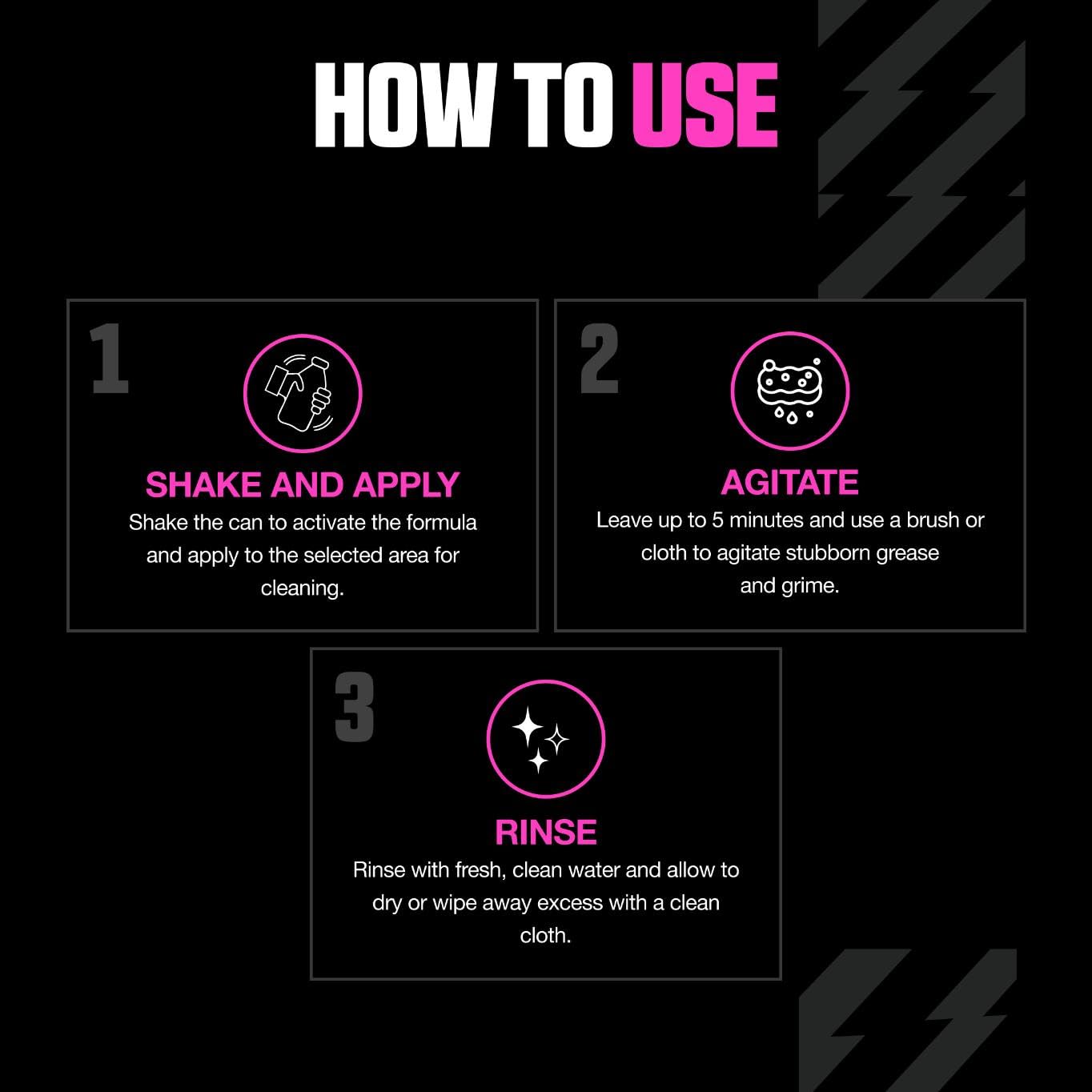 HOW TO USE

1

SHAKE AND APPLY
Shake the can to activate the formula and apply to the selected area for cleaning.

2

AGITATE
Leave up to 5 minutes and use a brush or cloth to agitate stubborn grease and grime.

3

RINSE
Rinse with fresh, clean water and allow to dry or wipe away excess with a clean cloth.