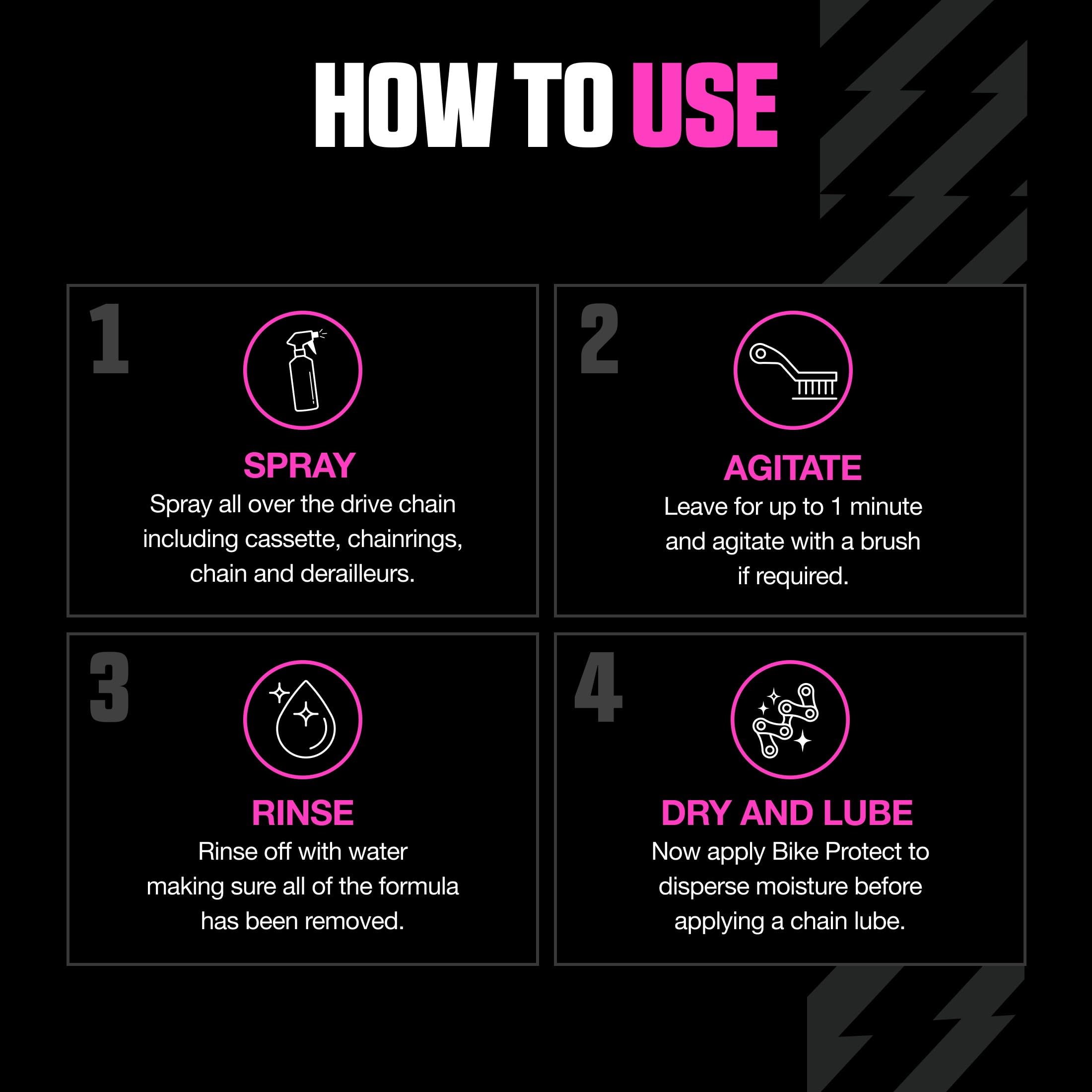 HOW TO USE

1

SPRAY

Spray all over the drive chain including cassette, chainrings, chain and derailleurs.

2

AGITATE

Leave for up to 1 minute and agitate with a brush if required.

3

RINSE

Rinse off with water making sure all of the formula has been removed.

4

DRY AND LUBE

Now apply Bike Protect to disperse moisture before applying a chain lube.