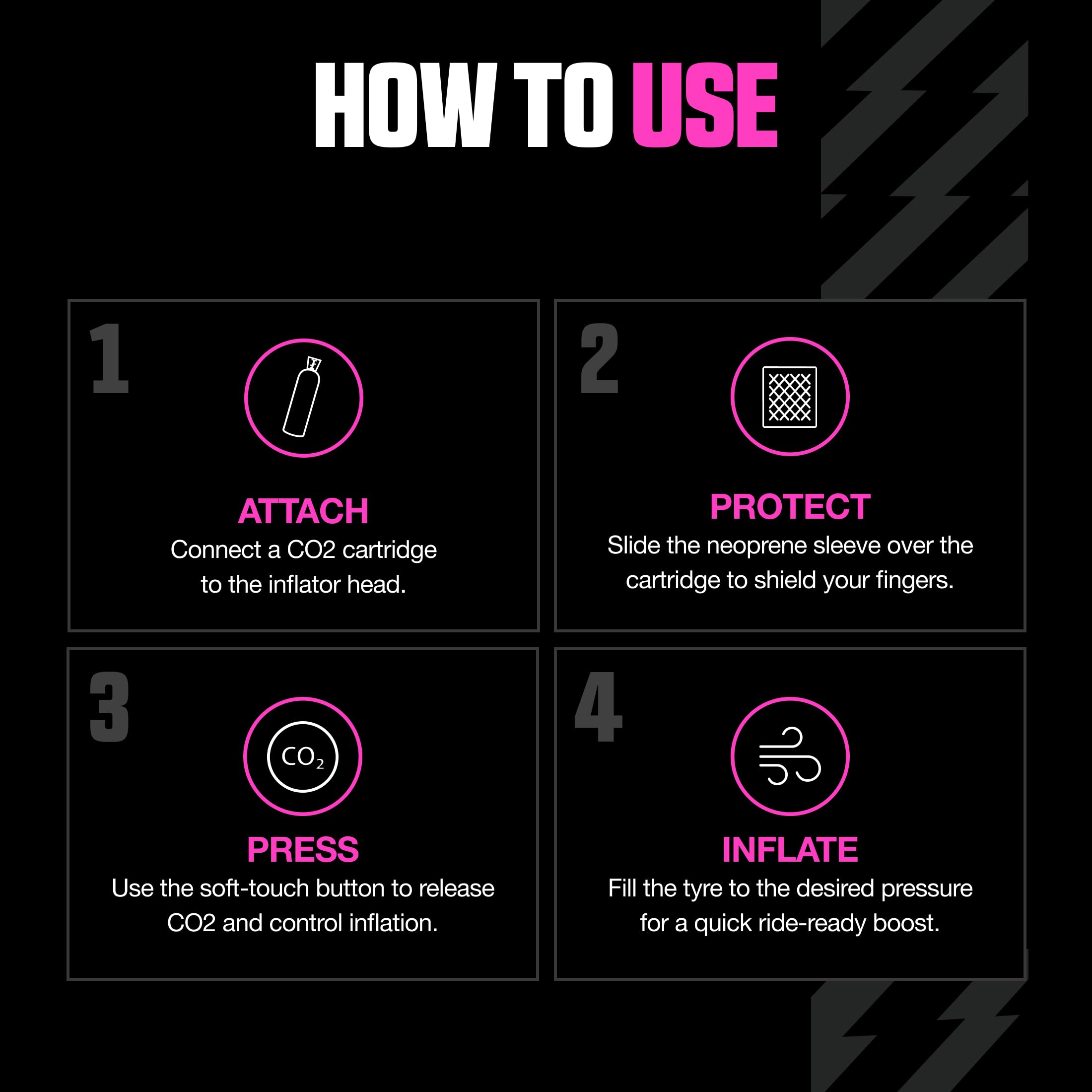 HOW TO USE

1

ATTACH
Connect a CO2 cartridge to the inflator head.

2

PROTECT
Slide the neoprene sleeve over the cartridge to shield your fingers.

3

$CO_2$

PRESS
Use the soft-touch button to release CO2 and control inflation.

4

INFLATE
Fill the tyre to the desired pressure for a quick ride-ready boost.