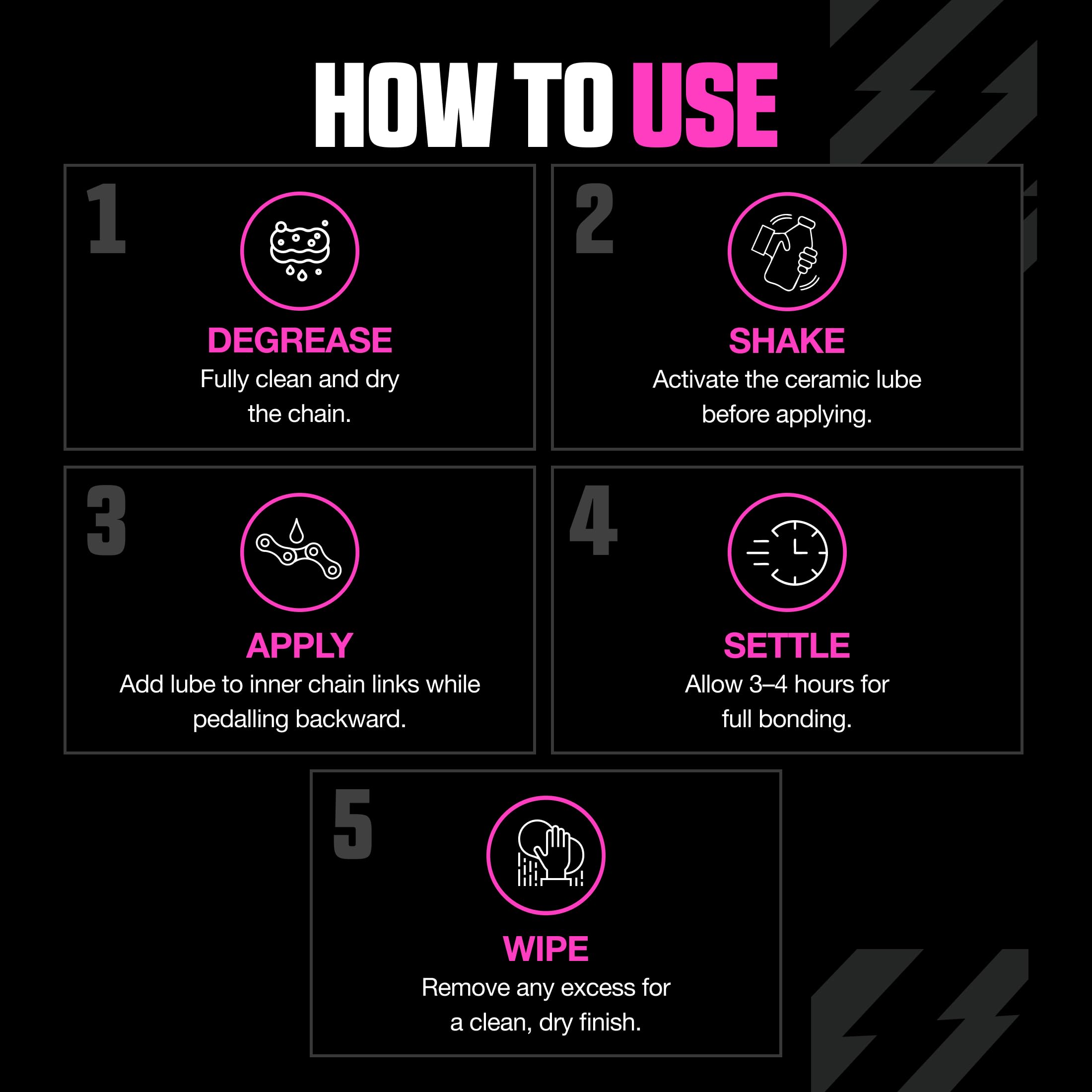 HOW TO USE

1
DEGREASE
Fully clean and dry the chain.

2
SHAKE
Activate the ceramic lube before applying.

3
APPLY
Add lube to inner chain links while pedalling backward.

4
SETTLE
Allow 3–4 hours for full bonding.

5
WIPE
Remove any excess for a clean, dry finish.