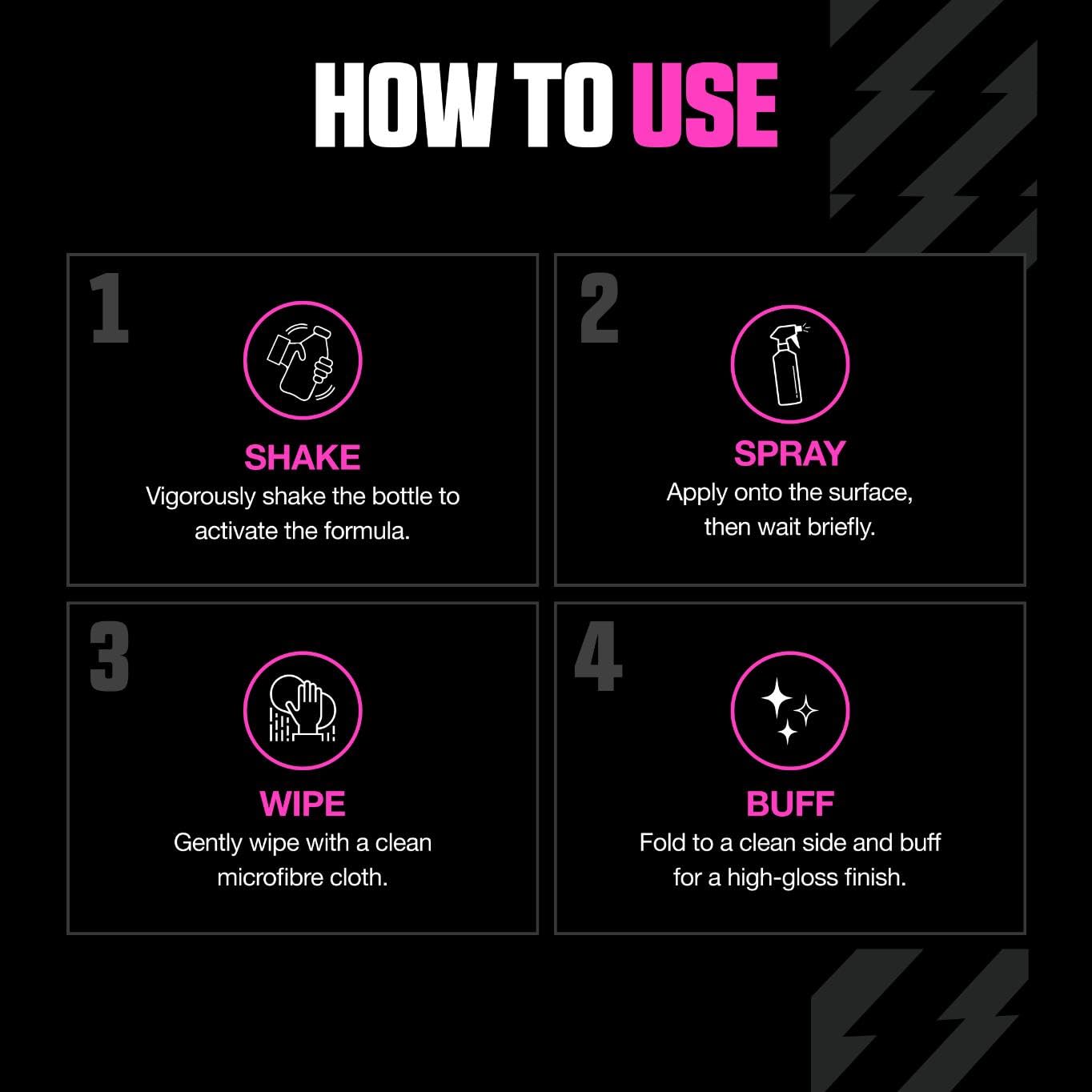 HOW TO USE

1

SHAKE
Vigorously shake the bottle to activate the formula.

2

SPRAY
Apply onto the surface, then wait briefly.

3

WIPE
Gently wipe with a clean microfibre cloth.

4

BUFF
Fold to a clean side and buff for a high-gloss finish.