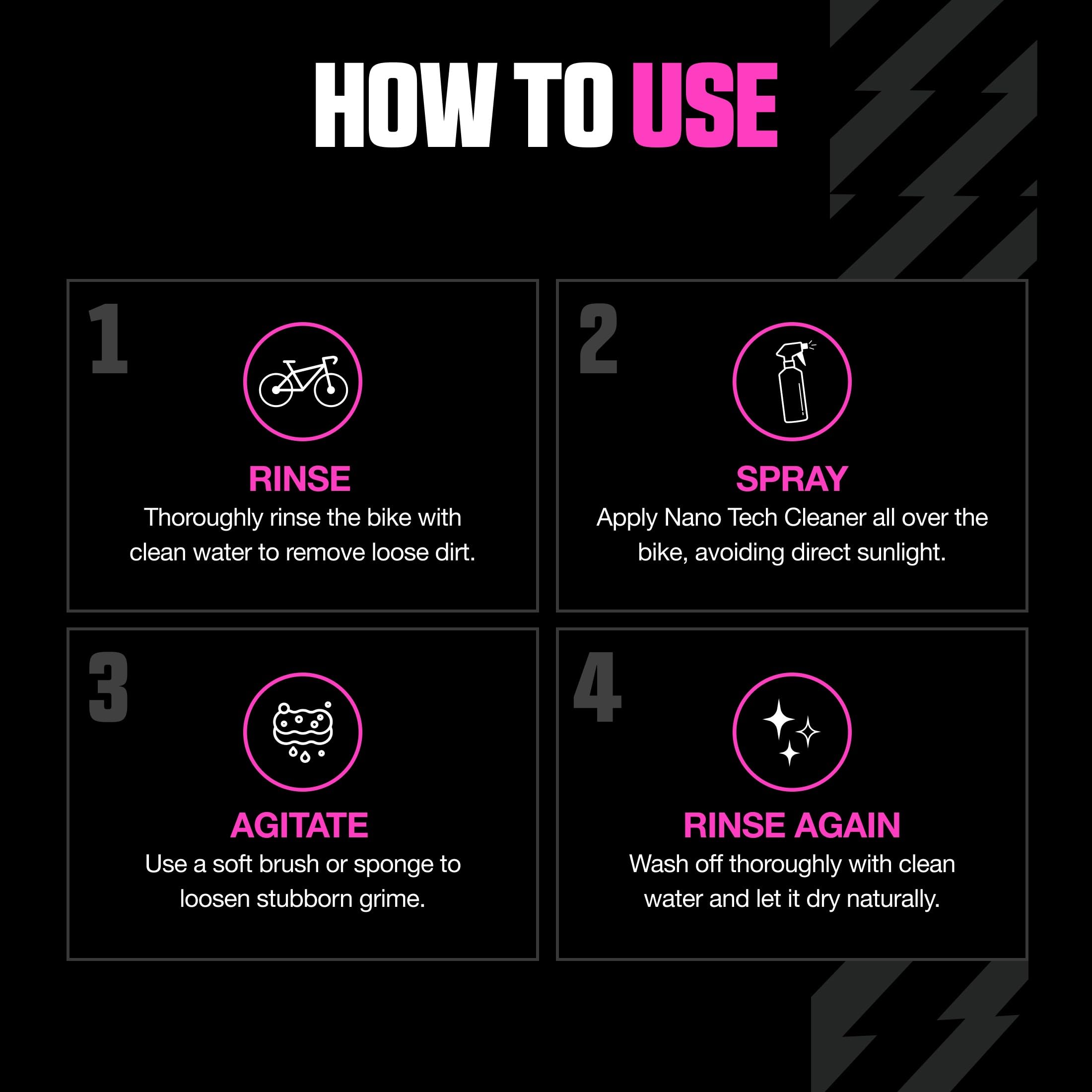 HOW TO USE

1

RINSE
Thoroughly rinse the bike with clean water to remove loose dirt.

2

SPRAY
Apply Nano Tech Cleaner all over the bike, avoiding direct sunlight.

3

AGITATE
Use a soft brush or sponge to loosen stubborn grime.

4

RINSE AGAIN
Wash off thoroughly with clean water and let it dry naturally.