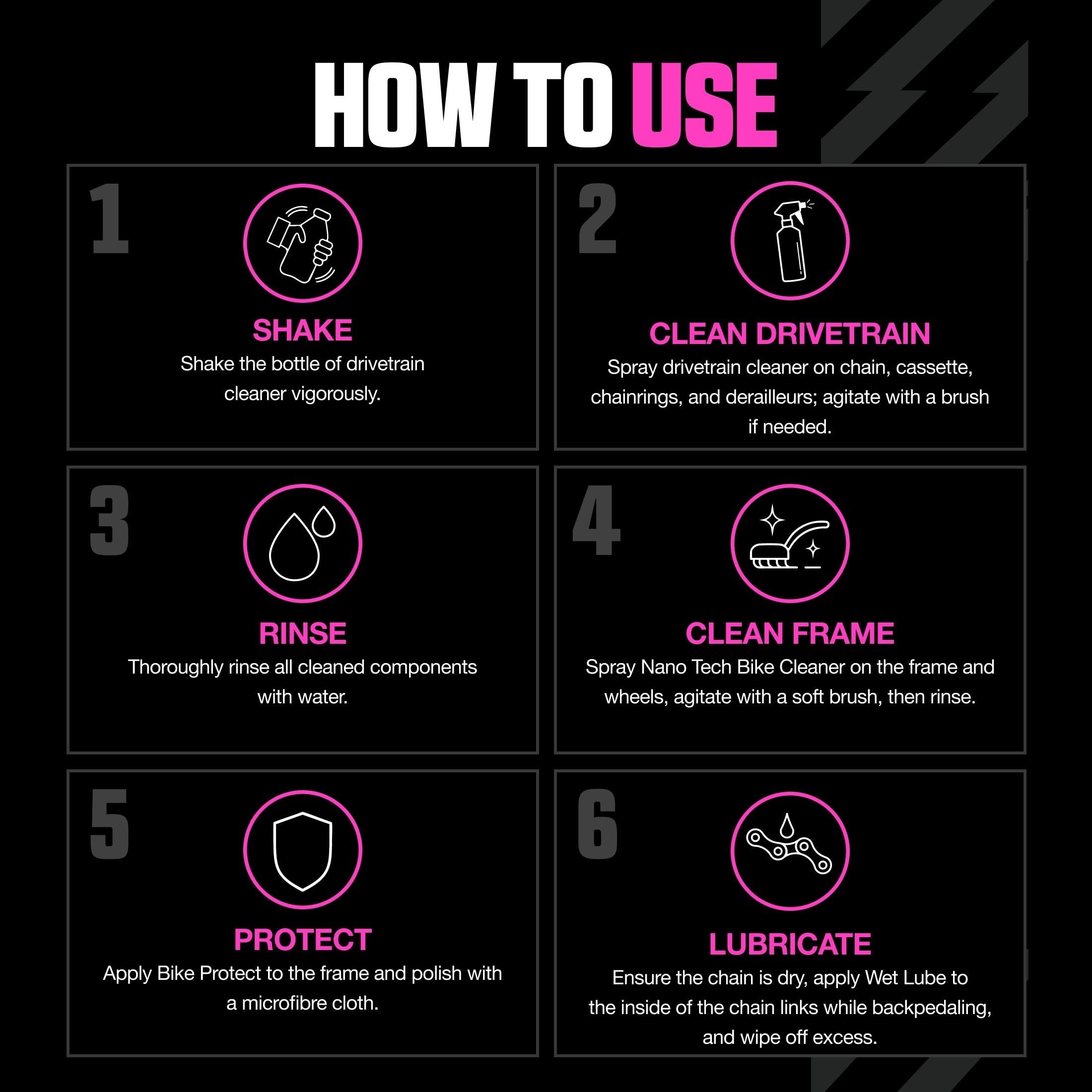 HOW TO USE

1
SHAKE
Shake the bottle of drivetrain cleaner vigorously.

2
CLEAN DRIVETRAIN
Spray drivetrain cleaner on chain, cassette, chainrings, and derailleurs; agitate with a brush if needed.

3
RINSE
Thoroughly rinse all cleaned components with water.

4
CLEAN FRAME
Spray Nano Tech Bike Cleaner on the frame and wheels, agitate with a soft brush, then rinse.

5
PROTECT
Apply Bike Protect to the frame and polish with a microfibre cloth.

6
LUBRICATE
Ensure the chain is dry, apply Wet Lube to the inside of the chain links while backpedaling, and wipe off excess.